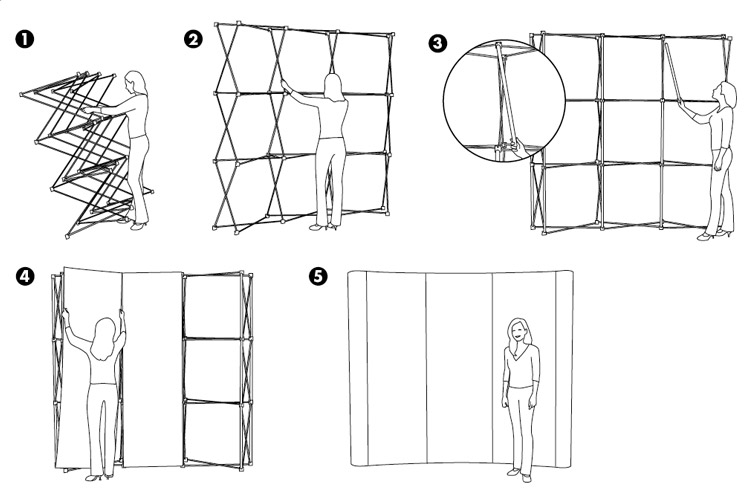 1

2

3

4

5